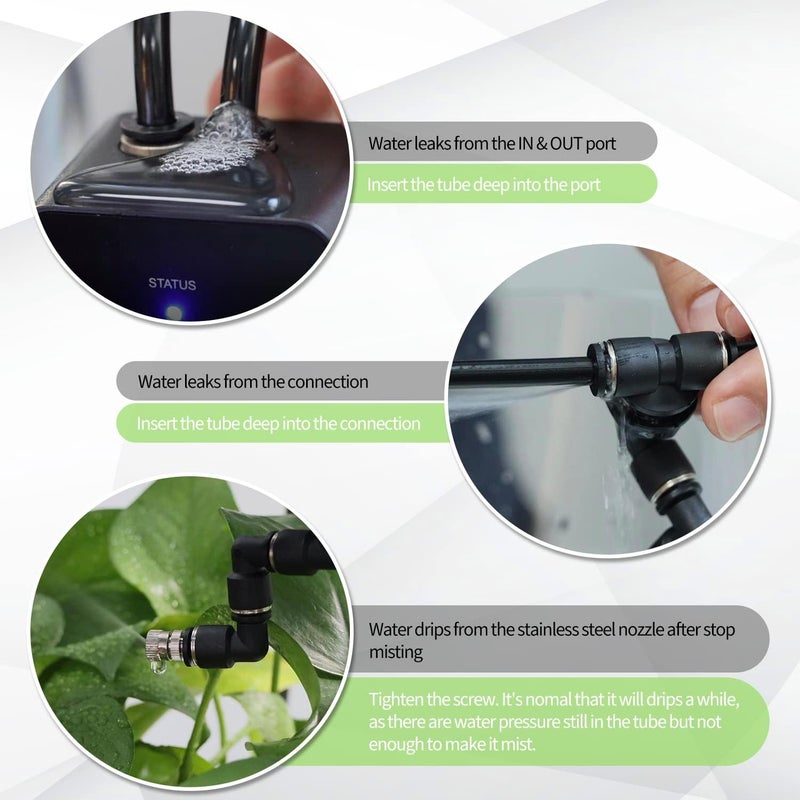 STATUS

Water leaks from the IN & OUT port

Insert the tube deep into the port

Water leaks from the connection

Insert the tube deep into the connection

Water drips from the stainless steel nozzle after stop misting

Tighten the screw. It's nomal that it will drips a while, as there are water pressure still in the tube but not enough to make it mist.